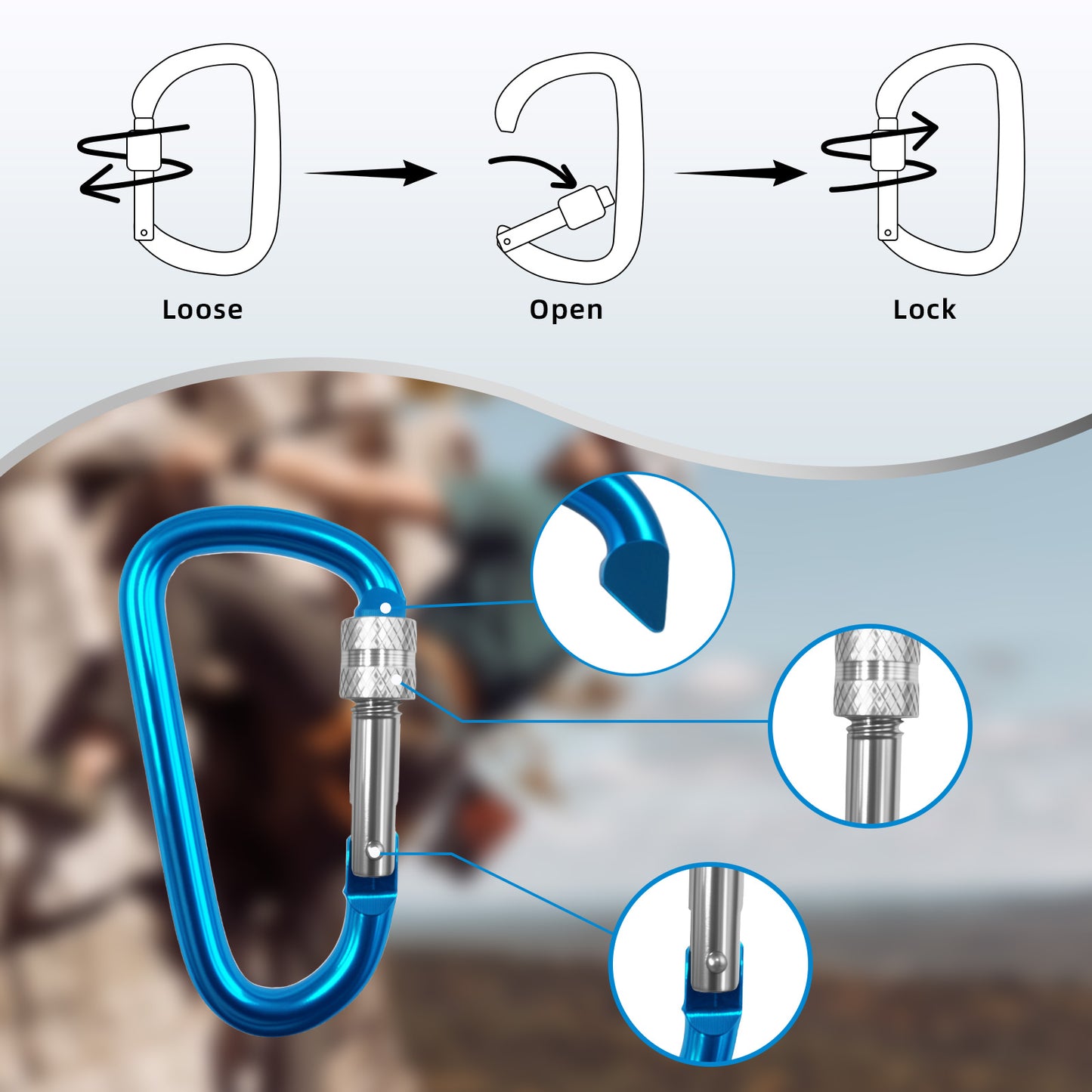 Loose

Open

Lock